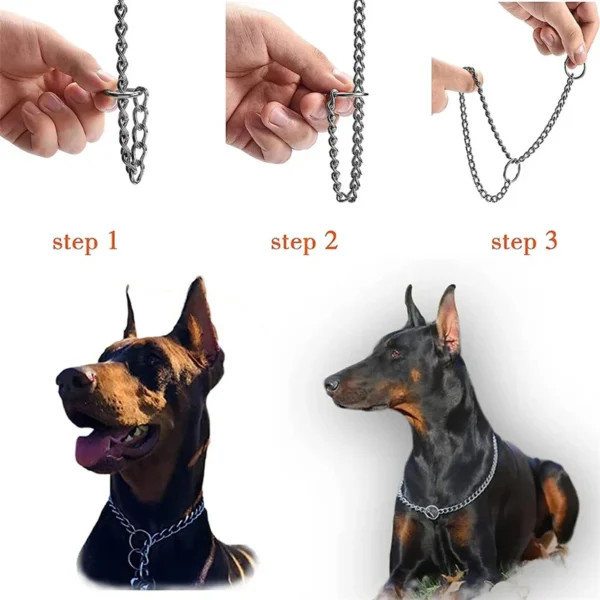 step 1

step 2

step 3